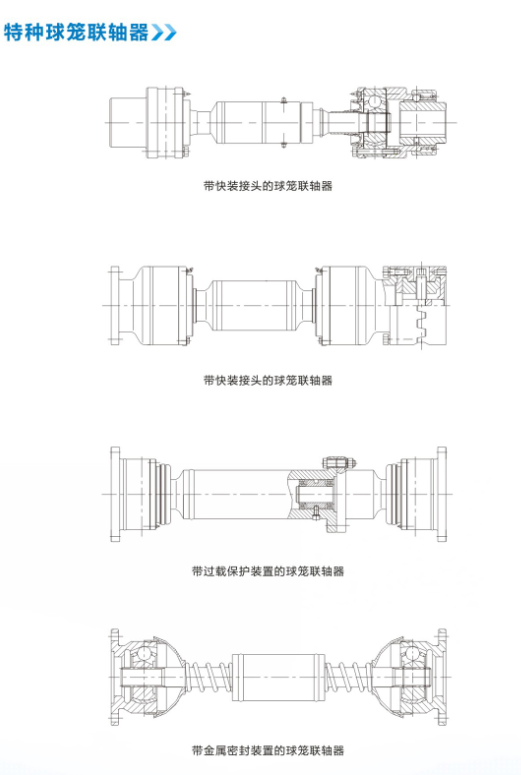 特种球笼联轴器

带快装接头的球笼联轴器

带快装接头的球笼联轴器

带过载保护装置的球笼联轴器

带金属密封装置的球笼联轴器